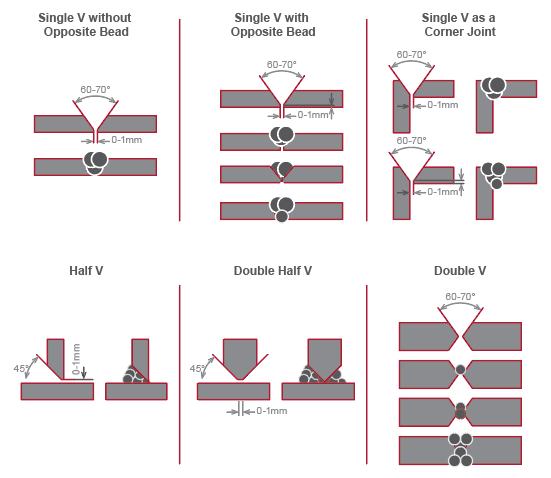 Single V without Opposite Bead

60-70°

0-1mm

Single V with Opposite Bead

60-70°

0-1mm

Single V as a Corner Joint

60-70°

0-1mm

60-70°

0-1mm

Half V

45°

0-1mm

Double Half V

45°

0-1mm

Double V

60-70°