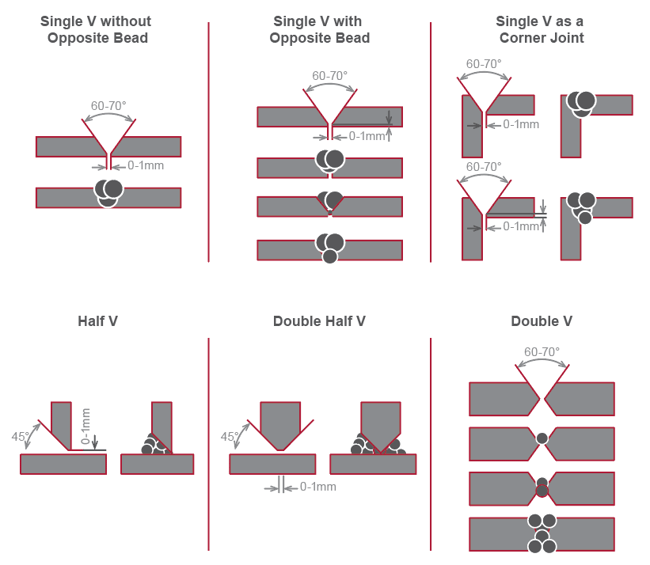 Single V without Opposite Bead

60-70°

0-1mm

Single V with Opposite Bead

60-70°

0-1mm

Single V as a Corner Joint

60-70°

0-1mm

60-70°

0-1mm

Half V

45°

0-1mm

Double Half V

45°

0-1mm

Double V

60-70°