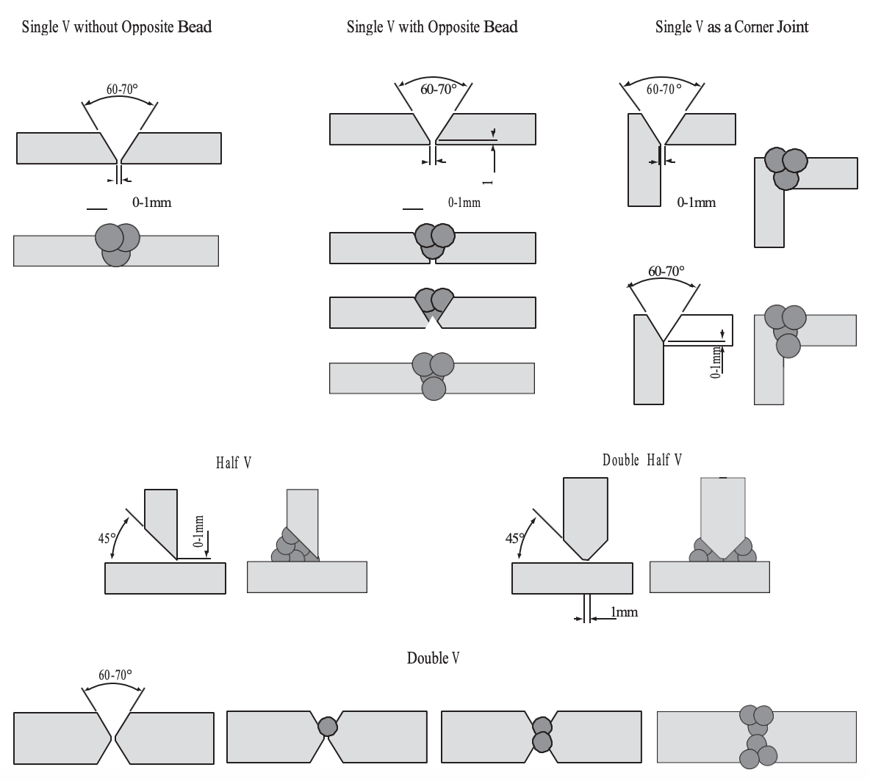 Single V without Opposite Bead

60-70°

0-1mm

Single V with Opposite Bead

60-70°

1

0-1mm

Single V as a Corner Joint

60-70°

0-1mm

60-70°

0-1mm

Half V

45°

0-1mm

Double Half V

45°

1mm

Double V

60-70°